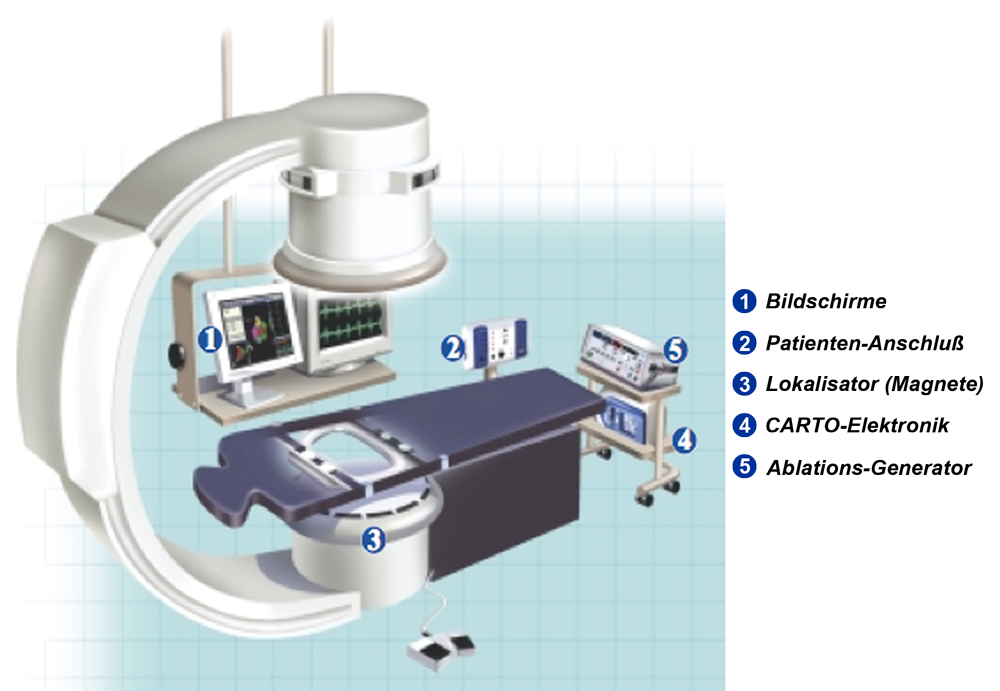 1
2
5
4
3

1 Bildschirme
2 Patienten-Anschluß
3 Lokalisator (Magnete)
4 CARTO-Elektronik
5 Ablations-Generator